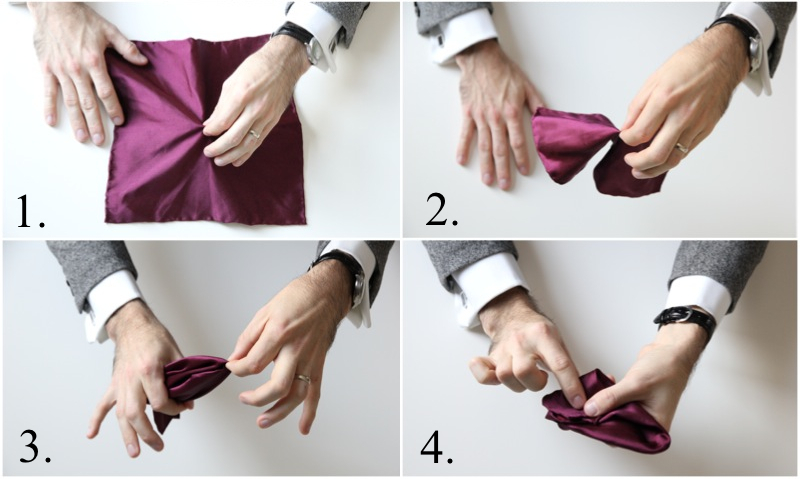 1.

2.

3.

4.